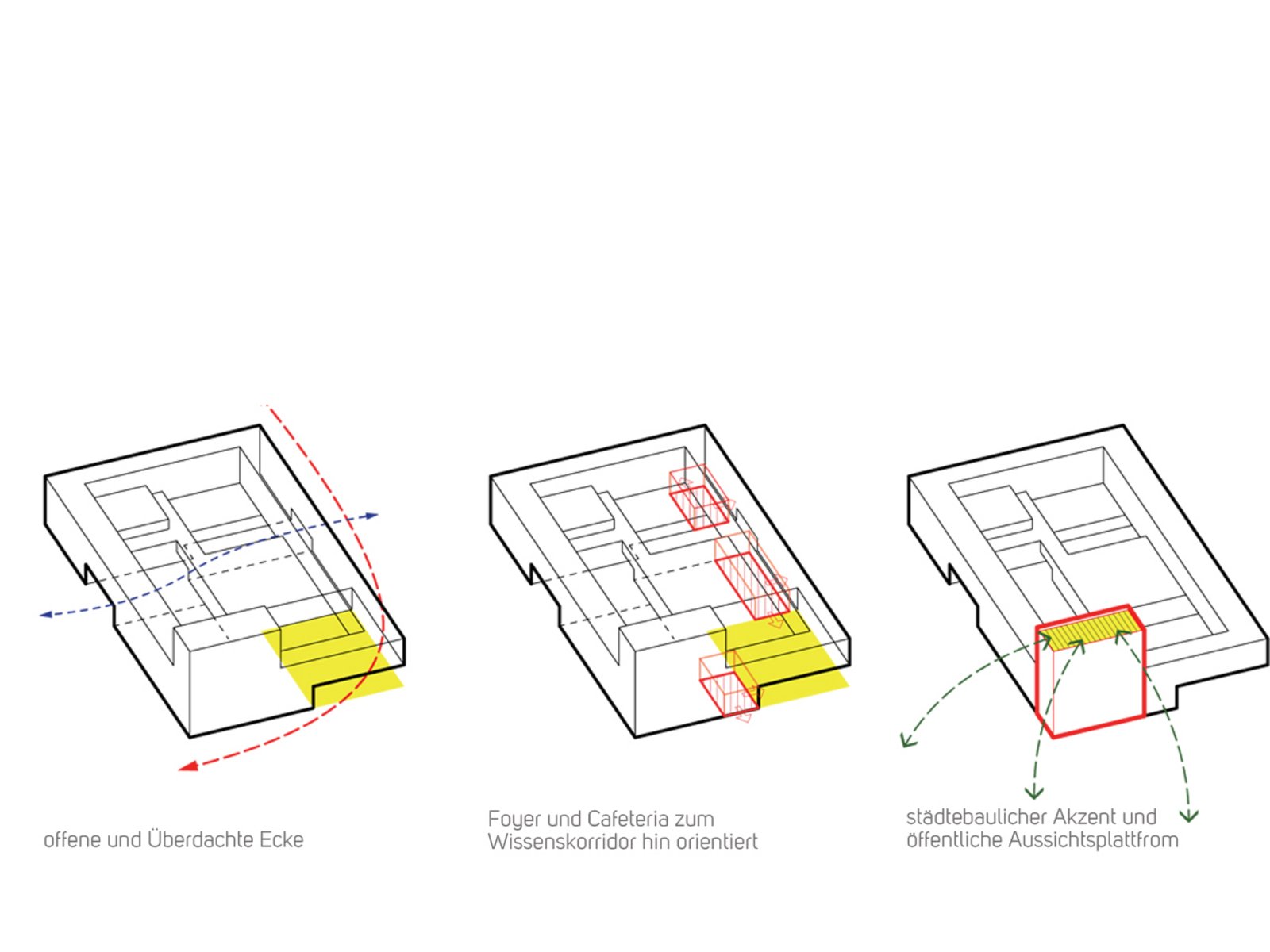 offene und Überdachte Ecke

Foyer und Cafeteria zum Wissenskorridor hin orientiert

städtebaulicher Akzent und öffentliche Aussichtsplattfrom